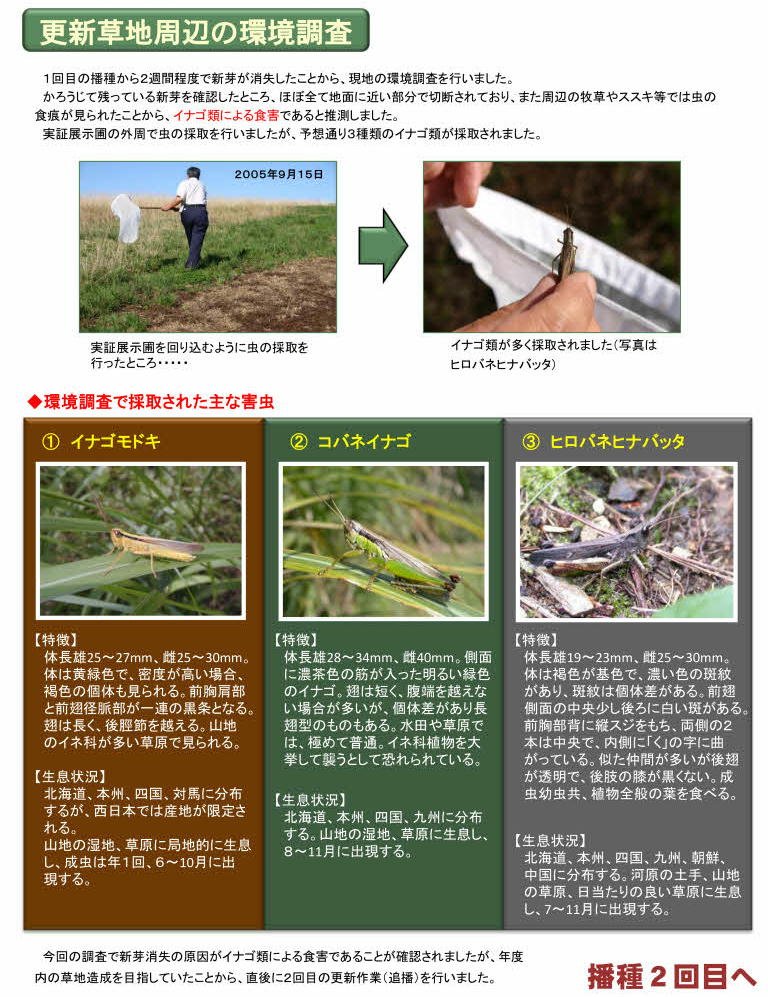 更新草地周辺の環境調査

1回目の播種から2週間程度で新芽が消失したことから、現地の環境調査を行いました。
かろうじて残っている新芽を確認したところ、ほぼ全て地面に近い部分で切断されており、また周辺の牧草やススキ等では虫の食痕が見られたことから、イナゴ類による食害であると推測しました。
実証展示圃の外周で虫の採取を行いましたが、予想通り3種類のイナゴ類が採取されました。

2005年9月15日

実証展示圃を回り込むように虫の採取を行ったところ・・・・・

イナゴ類が多く採取されました(写真はヒロバネヒナバッタ)

◆環境調査で採取された主な害虫

① イナゴモドキ

【特徴】
体長雄25～27mm、雌25～30mm。体は黄緑色で、密度が高い場合、褐色の個体も見られる。前胸肩部と前翅径脈部が一連の黒条となる。翅は長く、後脛節を越える。山地のイネ科が多い草原で見られる。

【生息状況】
北海道、本州、四国、対馬に分布するが、西日本では産地が限定される。
山地の湿地、草原に局地的に生息し、成虫は年1回、6～10月に出現する。

② コバネイナゴ

【特徴】
体長雄28～34mm、雌40mm。側面に濃茶色の筋が入った明るい緑色のイナゴ。翅は短く、腹端を越えない場合が多いが、個体差があり長翅型のものもある。水田や草原では、極めて普通。イネ科植物を大挙して襲うとして恐れられている。

【生息状況】
北海道、本州、四国、九州に分布する。山地の湿地、草原に生息し、8～11月に出現する。

③ ヒロバネヒナバッタ

【特徴】
体長雄19～23mm、雌25～30mm。体は褐色が基色で、濃い色の斑紋があり、斑紋は個体差がある。前翅側面の中央少し後ろに白い斑がある。前胸部背に縦スジをもち、両側の2本は中央で、内側に「く」の字に曲がっている。似た仲間が多いが後翅が透明で、後肢の膝が黒くない。成虫幼虫共、植物全般の葉を食べる。

【生息状況】
北海道、本州、四国、九州、朝鮮、中国に分布する。河原の土手、山地の草原、日当たりの良い草原に生息し、7～11月に出現する。

今回の調査で新芽消失の原因がイナゴ類による食害であることが確認されましたが、年度内の草地造成を目指していたことから、直後に2回目の更新作業(追播)を行いました。

播種2回目へ